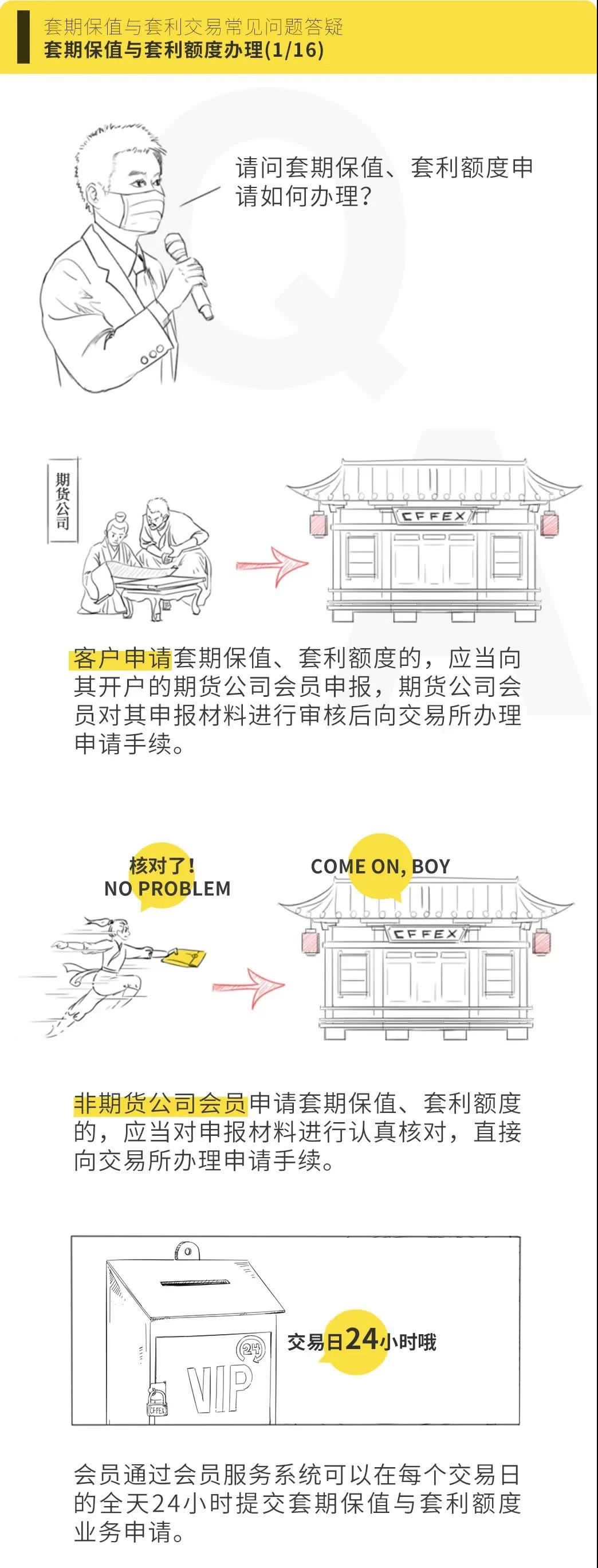 套期保值与套利交易常见问题答疑
套期保值与套利额度办理(1/16)

请问套期保值、套利额度申请如何办理?

期货公司

CFFEX

客户申请套期保值、套利额度的，应当向其开户的期货公司会员申报，期货公司会员对其申报材料进行审核后向交易所办理申请手续。

核对了!
NO PROBLEM

COME ON, BOY

CFFEX

非期货公司会员申请套期保值、套利额度的，应当对申报材料进行认真核对，直接向交易所办理申请手续。

24

VIP

CFFEX

交易日24小时哦

会员通过会员服务系统可以在每个交易日的全天24小时提交套期保值与套利额度业务申请。